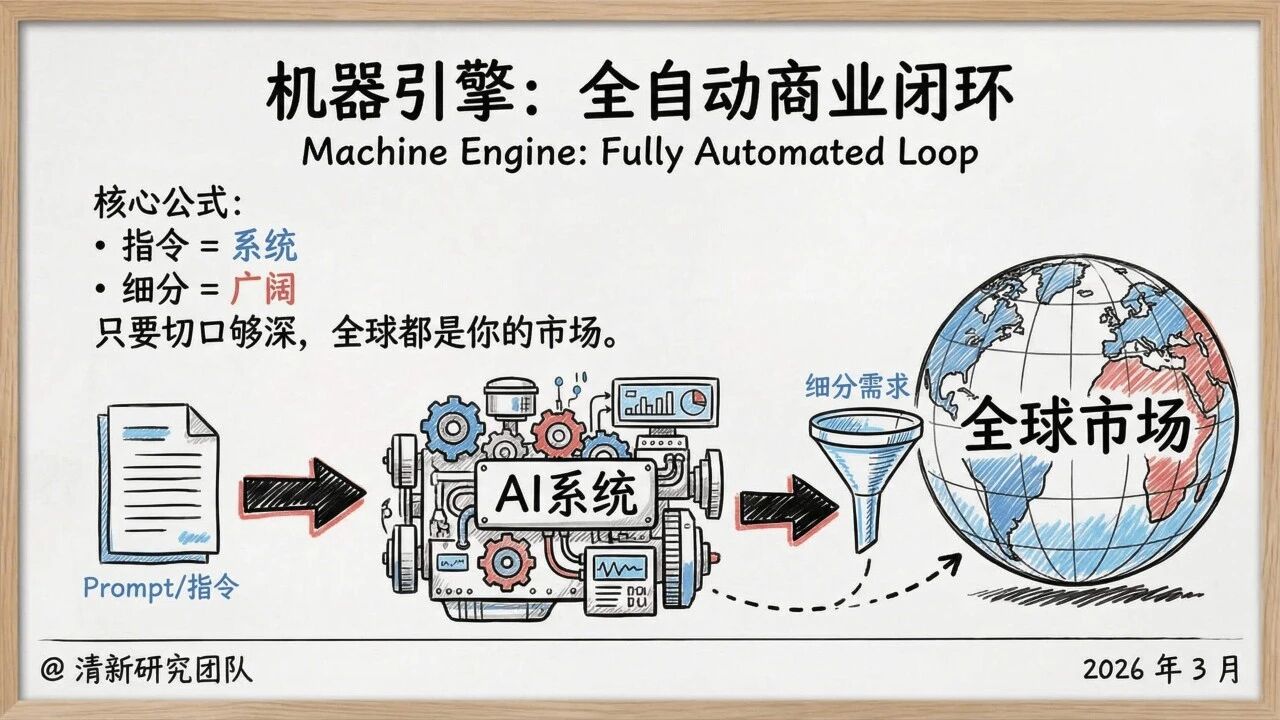 机器引擎：全自动商业闭环
Machine Engine: Fully Automated Loop

核心公式：
• 指令 = 系统
• 细分 = 广阔
只要切口够深，全球都是你的市场。

Prompt/指令

AI系统

细分需求

全球市场

@ 清新研究团队

2026 年 3 月