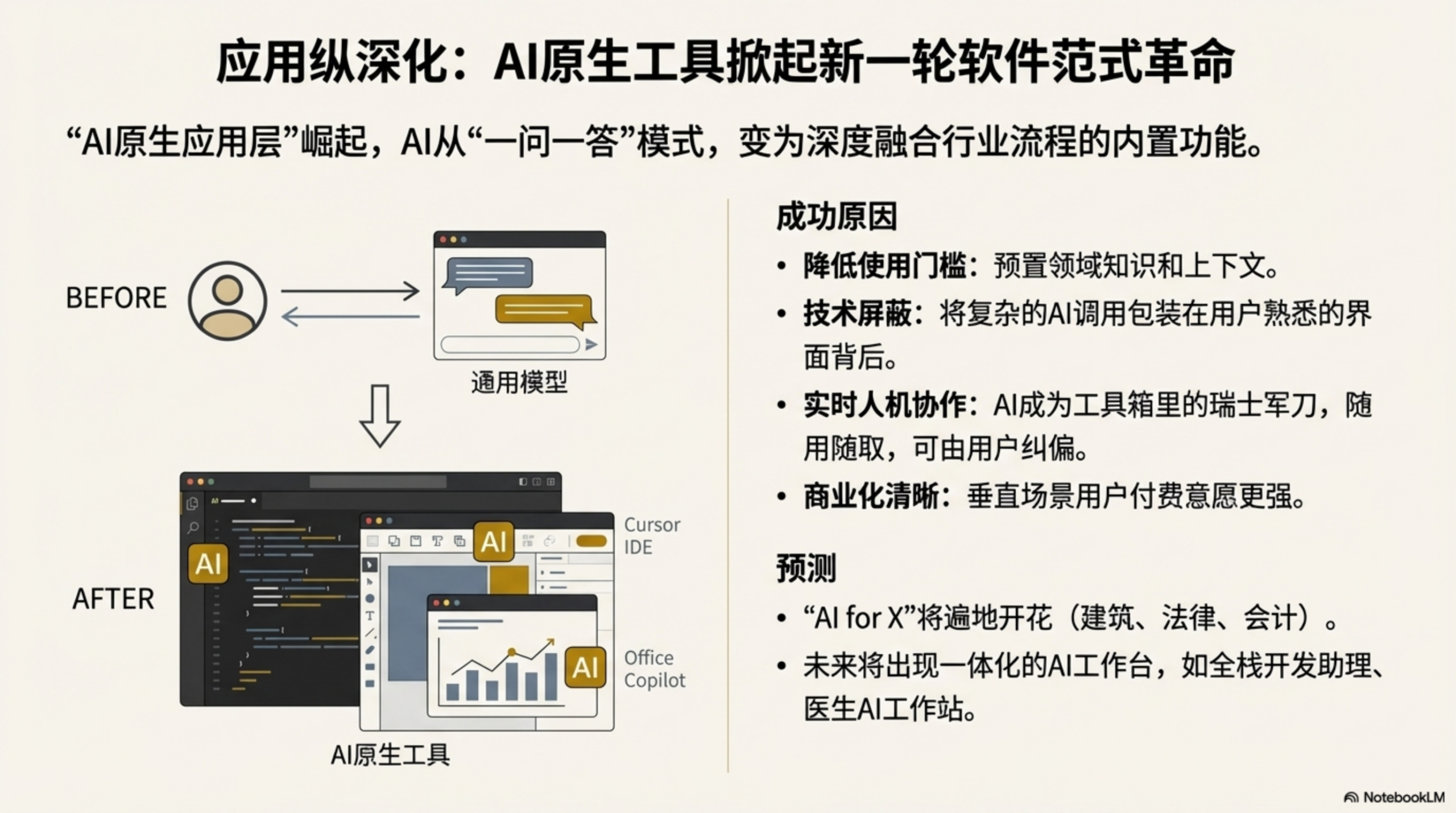 应用纵深化：AI原生工具掀起新一轮软件范式革命

“AI原生应用层”崛起，AI从“一问一答”模式，变为深度融合行业流程的内置功能。

BEFORE

通用模型

AFTER

AI

AI

AI

Cursor IDE

Office Copilot

AI原生工具

成功原因

• 降低使用门槛：预置领域知识和上下文。
• 技术屏蔽：将复杂的AI调用包装在用户熟悉的界面背后。
• 实时人机协作：AI成为工具箱里的瑞士军刀，随用随取，可由用户纠偏。
• 商业化清晰：垂直场景用户付费意愿更强。

预测

• “AI for X”将遍地开花（建筑、法律、会计）。
• 未来将出现一体化的AI工作台，如全栈开发助理、医生AI工作站。

NotebookLM