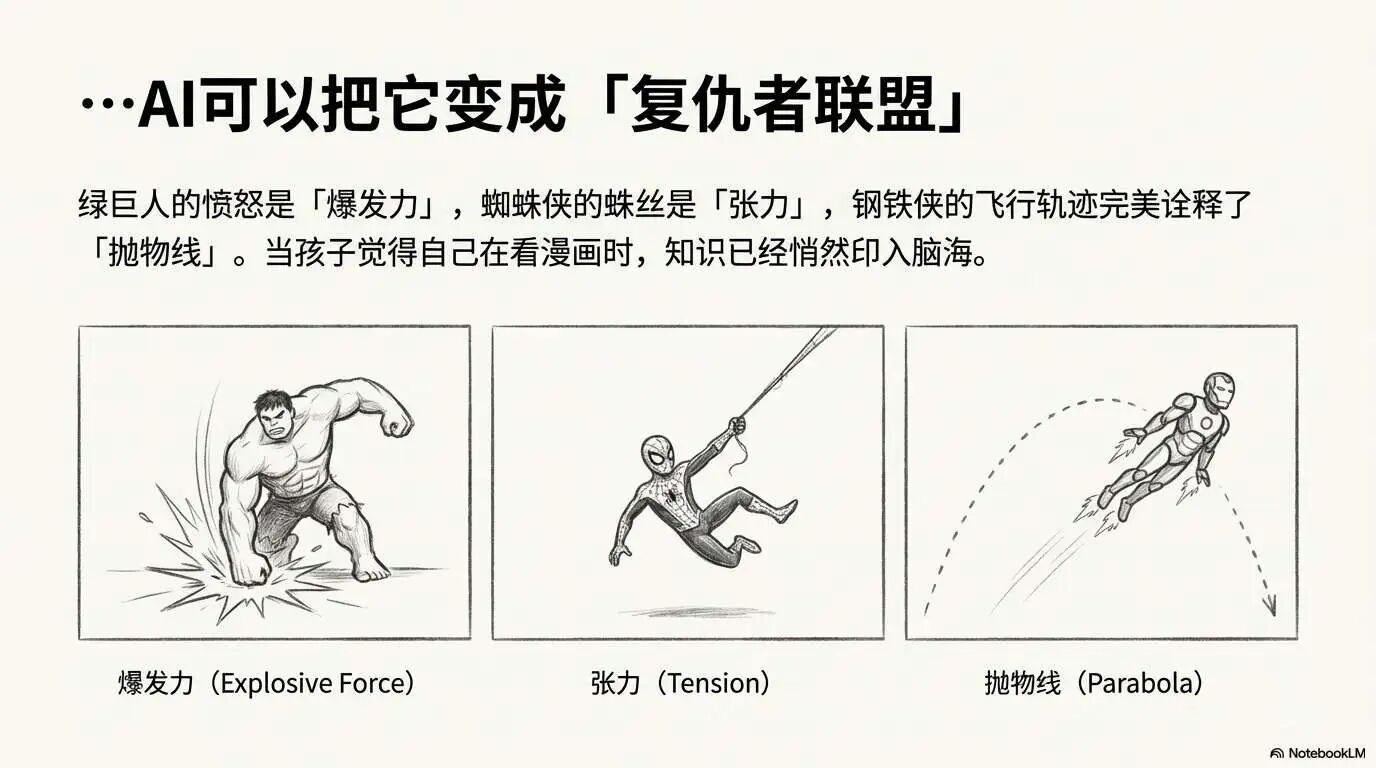 …AI可以把它变成「复仇者联盟」

绿巨人的愤怒是「爆发力」，蜘蛛侠的蛛丝是「张力」，钢铁侠的飞行轨迹完美诠释了「抛物线」。当孩子觉得自己在看漫画时，知识已经悄然印入脑海。

爆发力（Explosive Force）

张力（Tension）

抛物线（Parabola）

NotebookLM